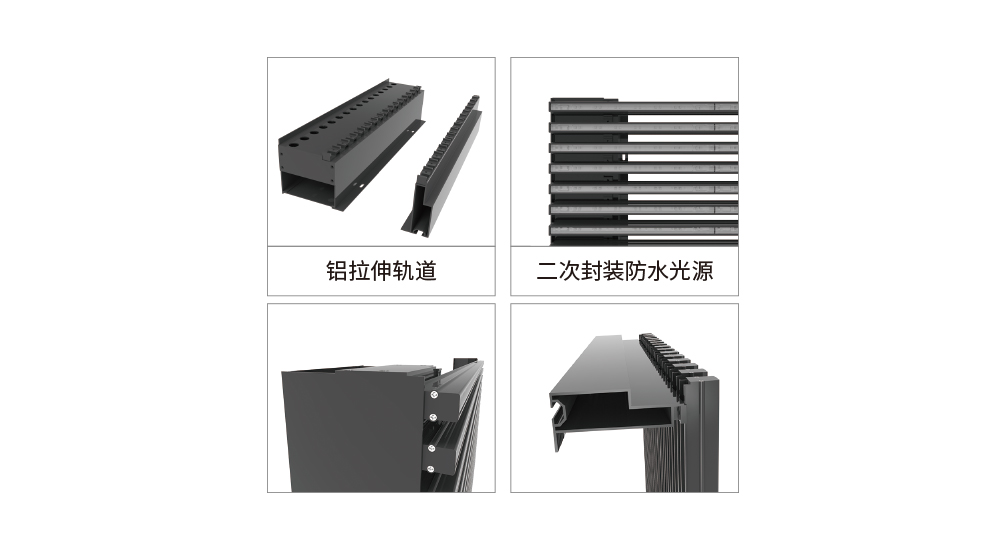 铝拉伸轨道

二次封装防水光源